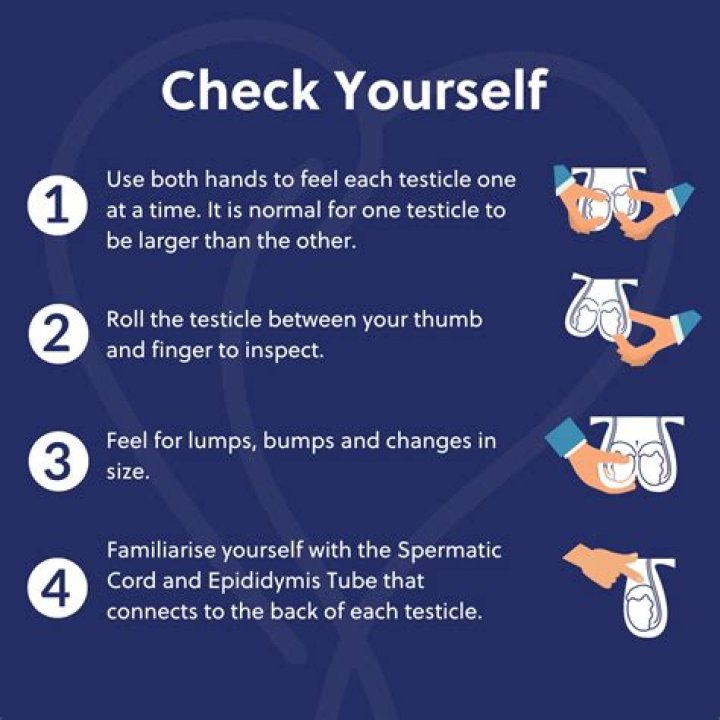 Check Yourself

1 Use both hands to feel each testicle one at a time. It is normal for one testicle to be larger than the other.

2 Roll the testicle between your thumb and finger to inspect.

3 Feel for lumps, bumps and changes in size.

4 Familiarise yourself with the Spermatic Cord and Epididymis Tube that connects to the back of each testicle.