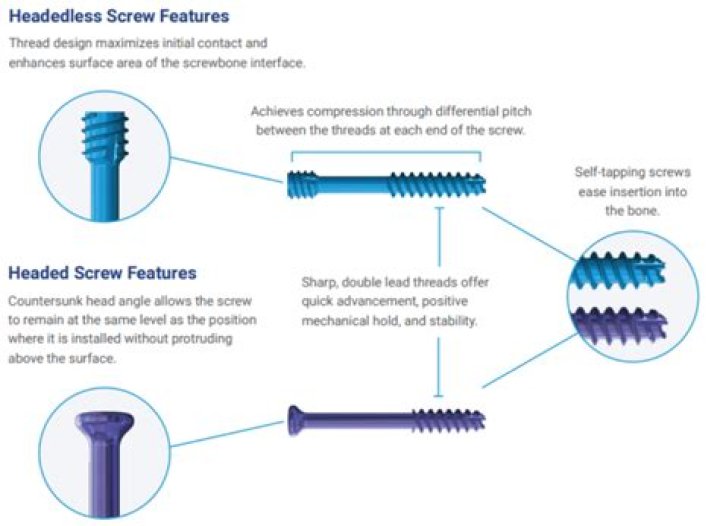 Headedless Screw Features

Thread design maximizes initial contact and enhances surface area of the screwbone interface.

Achieves compression through differential pitch between the threads at each end of the screw.

Self-tapping screws ease insertion into the bone.

Headed Screw Features

Countersunk head angle allows the screw to remain at the same level as the position where it is installed without protruding above the surface.

Sharp, double lead threads offer quick advancement, positive mechanical hold, and stability.