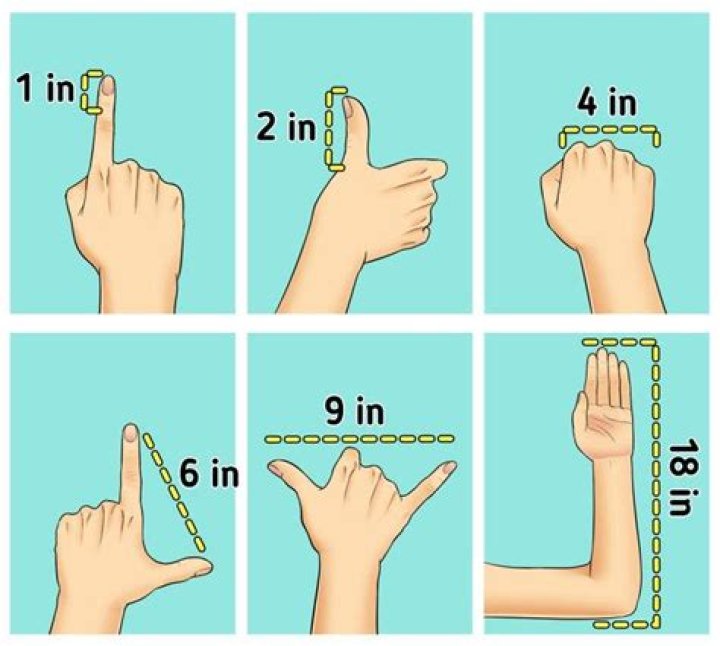 1 in

2 in

4 in

6 in

9 in

18 in