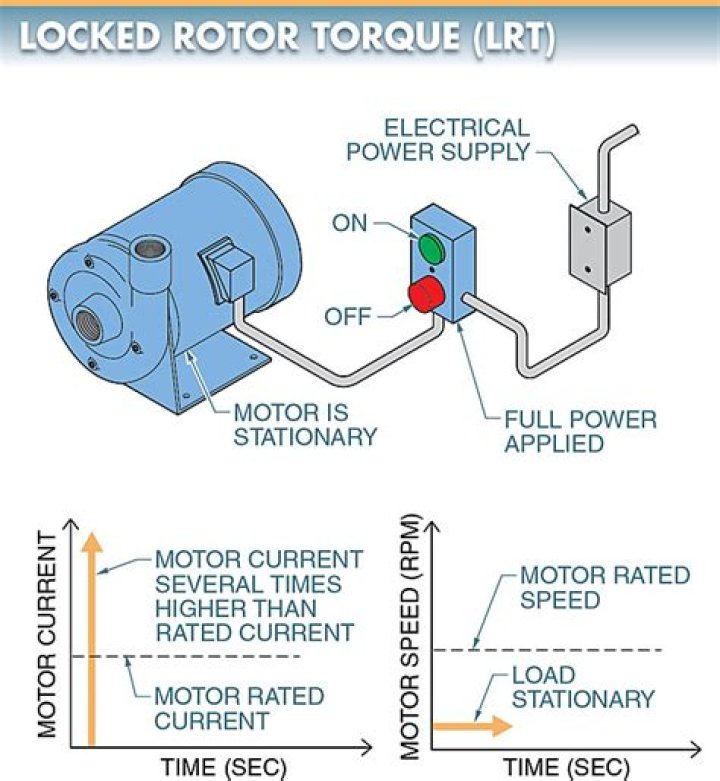 LOCKED ROTOR TORQUE (LRT)

ELECTRICAL POWER SUPPLY

ON

OFF

MOTOR IS STATIONARY

FULL POWER APPLIED

MOTOR CURRENT

MOTOR CURRENT SEVERAL TIMES HIGHER THAN RATED CURRENT

MOTOR RATED CURRENT

TIME (SEC)

MOTOR SPEED (RPM)

MOTOR RATED SPEED

LOAD STATIONARY

TIME (SEC)