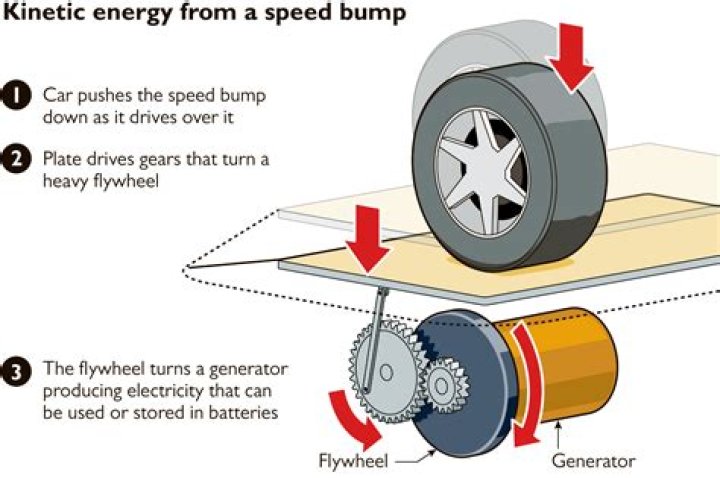 Kinetic energy from a speed bump

1 Car pushes the speed bump down as it drives over it

2 Plate drives gears that turn a heavy flywheel

3 The flywheel turns a generator producing electricity that can be used or stored in batteries

Flywheel

Generator