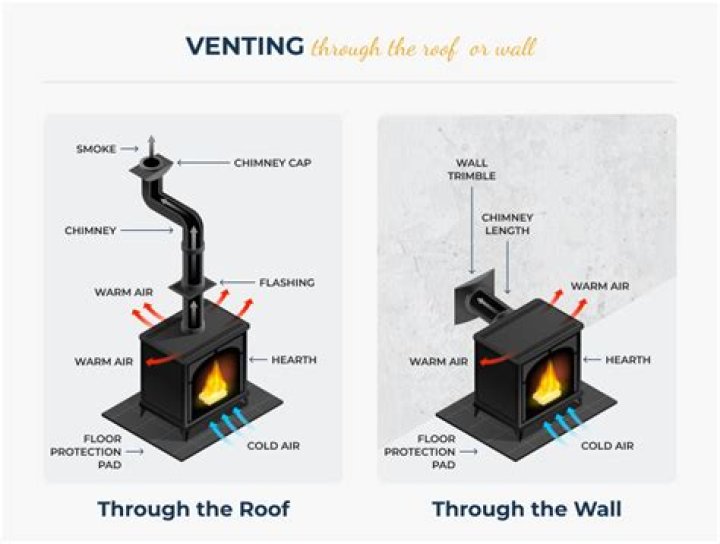 VENTING through the roof or wall

SMOKE
CHIMNEY CAP
CHIMNEY
FLASHING
WARM AIR
WARM AIR
HEARTH
FLOOR PROTECTION PAD
COLD AIR

Through the Roof

WALL TRIMBLE
CHIMNEY LENGTH
WARM AIR
WARM AIR
HEARTH
FLOOR PROTECTION PAD
COLD AIR

Through the Wall