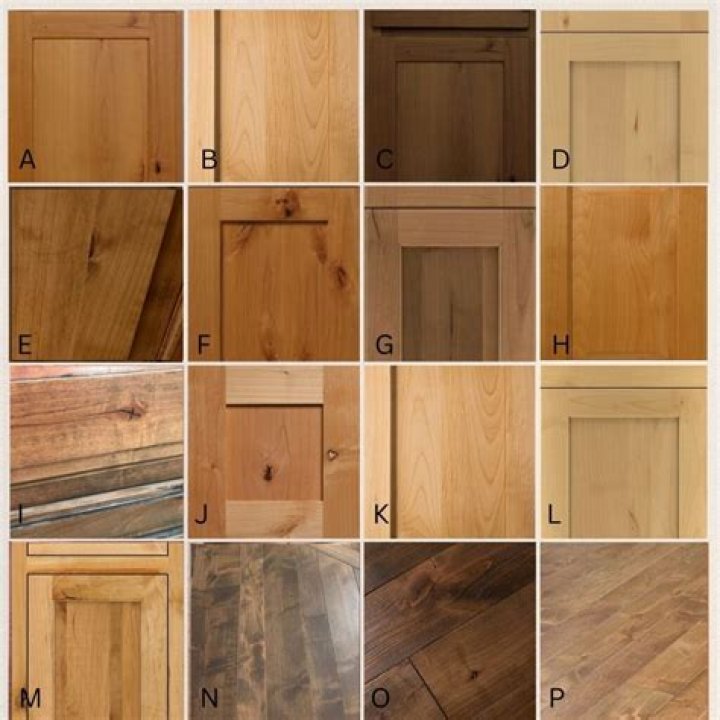 A B C D
E F G H
I J K L
M N O P