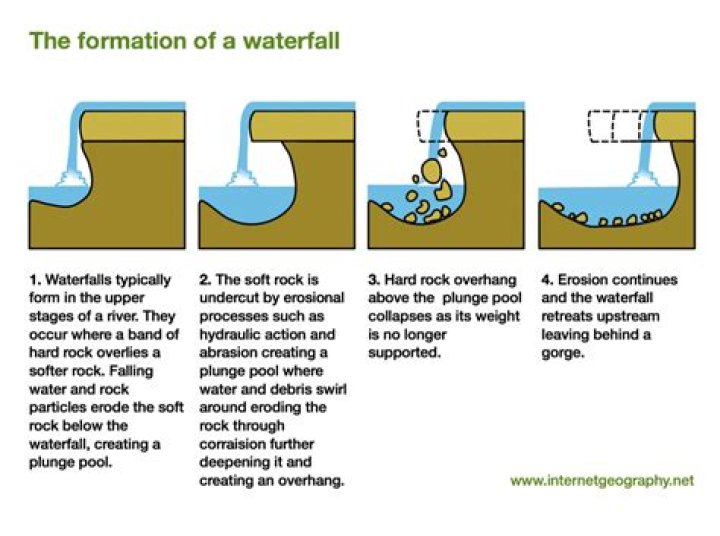 The formation of a waterfall

1. Waterfalls typically form in the upper stages of a river. They occur where a band of hard rock overlies a softer rock. Falling water and rock particles erode the soft rock below the waterfall, creating a plunge pool.

2. The soft rock is undercut by erosional processes such as hydraulic action and abrasion creating a plunge pool where water and debris swirl around eroding the rock through corraision further deepening it and creating an overhang.

3. Hard rock overhang above the plunge pool collapses as its weight is no longer supported.

4. Erosion continues and the waterfall retreats upstream leaving behind a gorge.

www.internetgeography.net