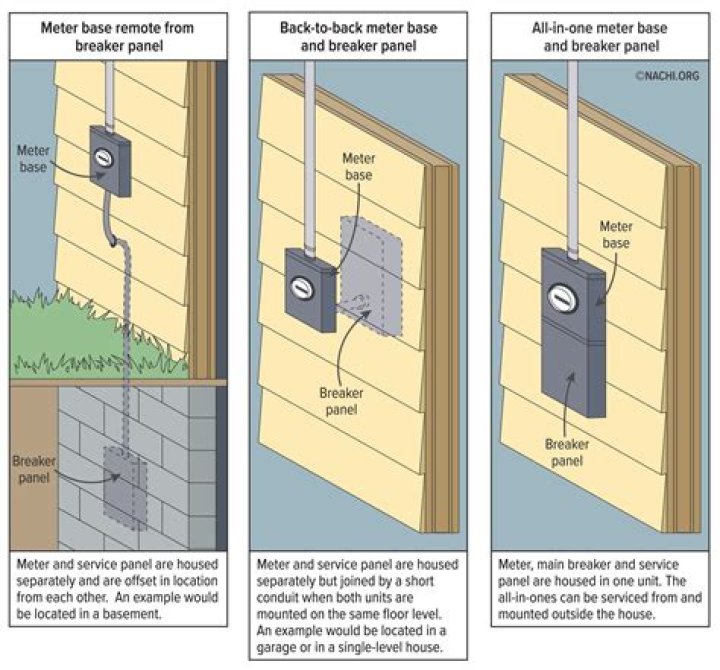 Meter base remote from breaker panel

Meter base

Breaker panel

Meter and service panel are housed separately and are offset in location from each other. An example would be located in a basement.

Back-to-back meter base and breaker panel

Meter base

Breaker panel

Meter and service panel are housed separately but joined by a short conduit when both units are mounted on the same floor level. An example would be located in a garage or in a single-level house.

All-in-one meter base and breaker panel

©NACHI.ORG

Meter base

Breaker panel

Meter, main breaker and service panel are housed in one unit. The all-in-ones can be serviced from and mounted outside the house.