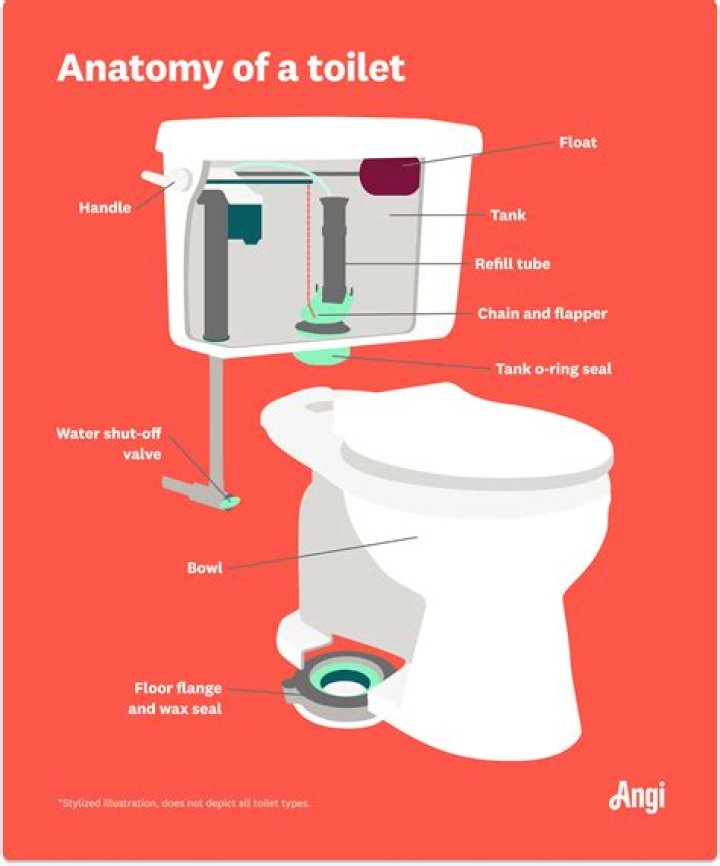 Anatomy of a toilet

Float

Handle

Tank

Refill tube

Chain and flapper

Tank o-ring seal

Water shut-off valve

Bowl

Floor flange and wax seal

*Stylized illustration, does not depict all toilet types.

Angi